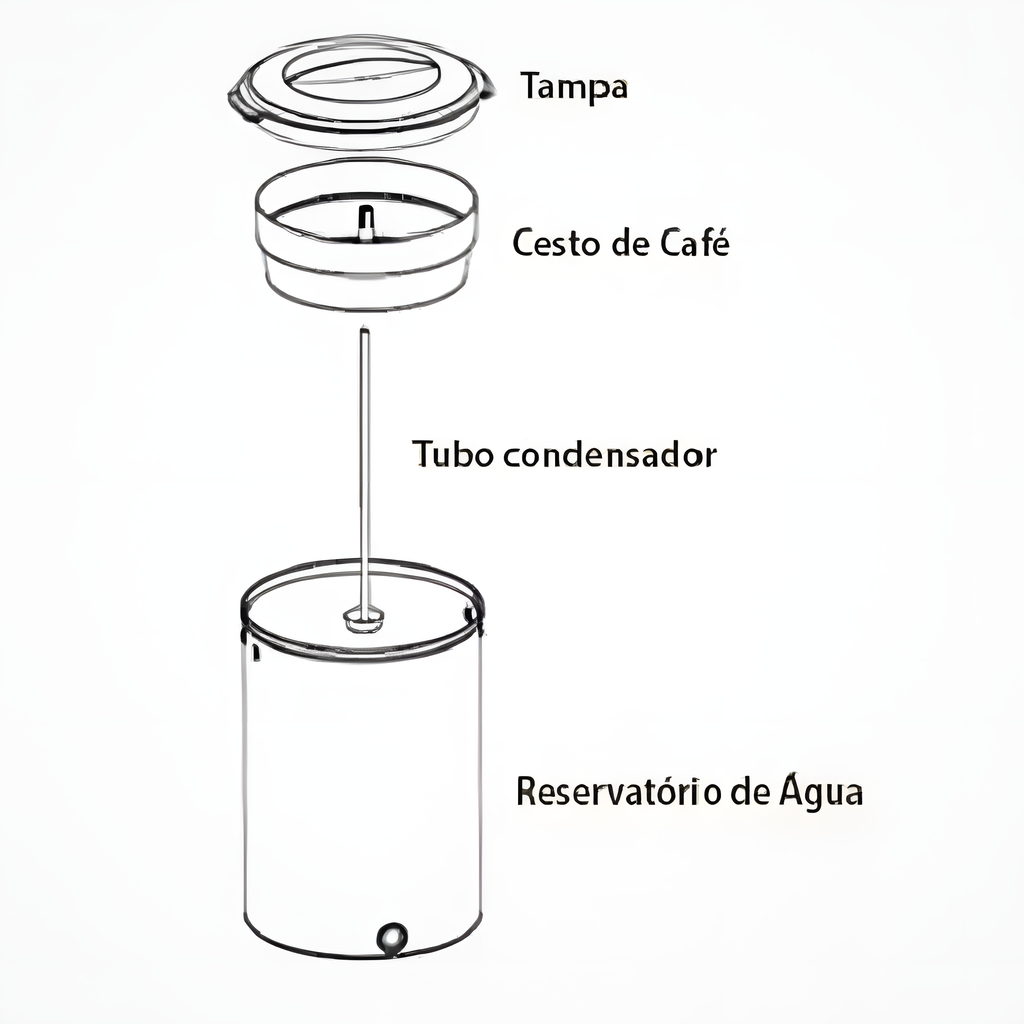 Tampa

Cesto de Café

Tubo condensador

Reservatório de Água